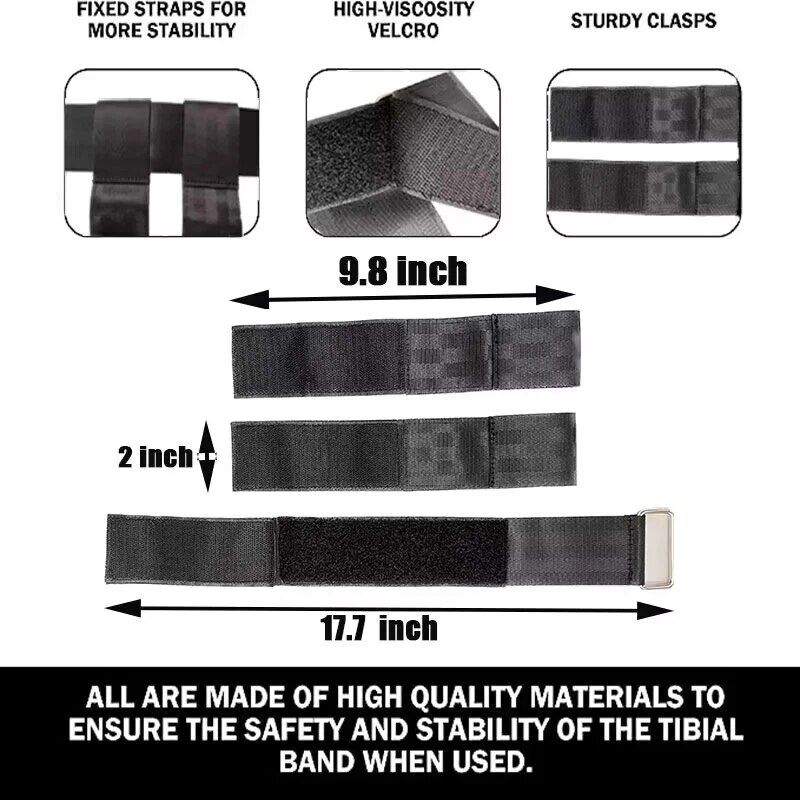 FIXED STRAPS FOR MORE STABILITY

HIGH-VISCOSITY VELCRO

STURDY CLASPS

9.8 inch

2 inch

17.7 inch

ALL ARE MADE OF HIGH QUALITY MATERIALS TO ENSURE THE SAFETY AND STABILITY OF THE TIBIAL BAND WHEN USED.