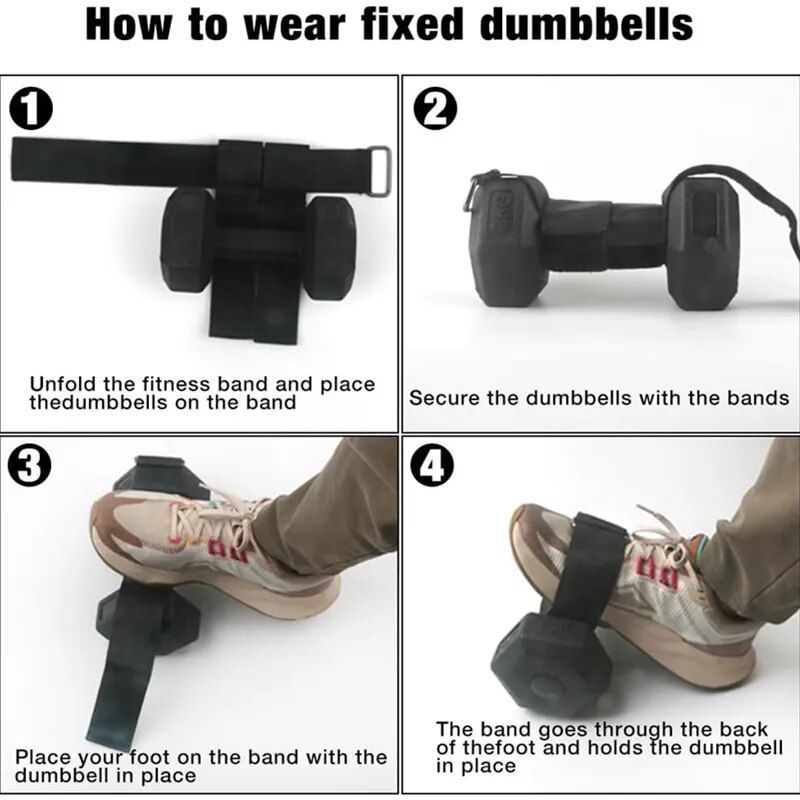 How to wear fixed dumbbells

1

Unfold the fitness band and place thedumbbells on the band

2

Secure the dumbbells with the bands

3

Place your foot on the band with the dumbbell in place

4

The band goes through the back of thefoot and holds the dumbbell in place